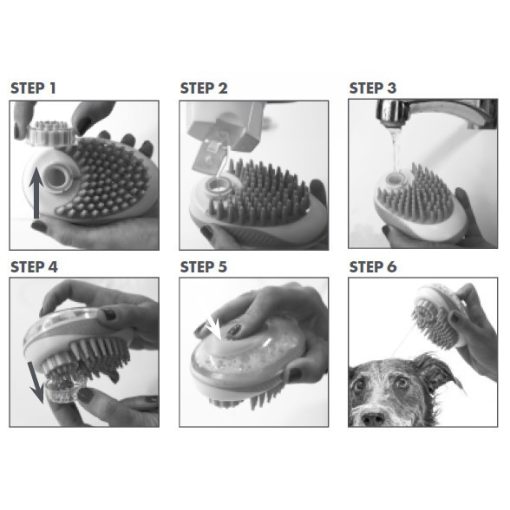 STEP 1

STEP 2

STEP 3

STEP 4

STEP 5

STEP 6