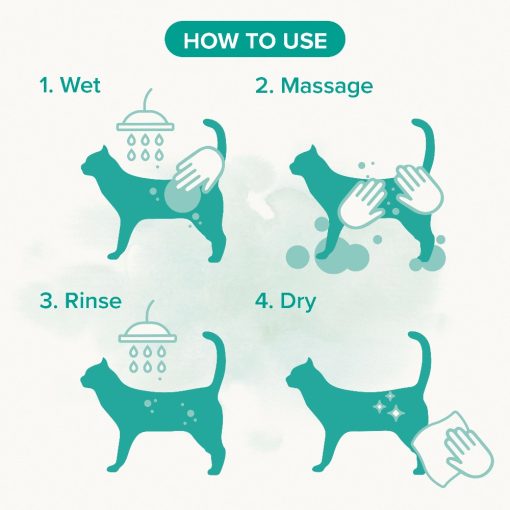 HOW TO USE

1. Wet

2. Massage

3. Rinse

4. Dry