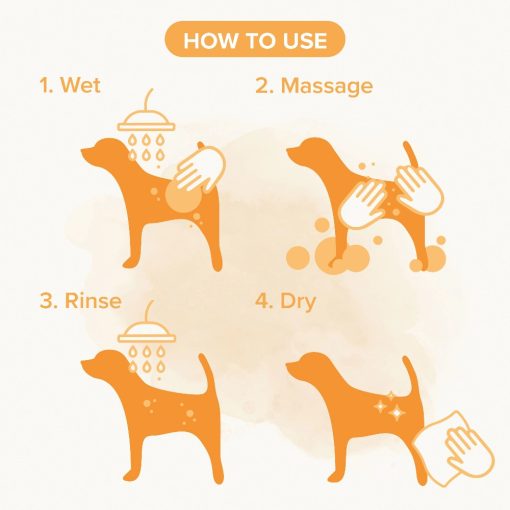 HOW TO USE

1. Wet

2. Massage

3. Rinse

4. Dry